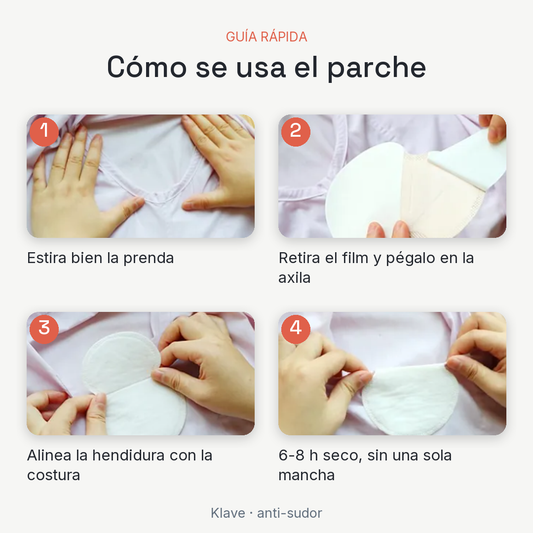 GUÍA RÁPIDA

Cómo se usa el parche

1

Estira bien la prenda

2

Retira el film y pégalo en la axila

3

Alinea la hendidura con la costura

4

6-8 h seco, sin una sola mancha

Klave · anti-sudor