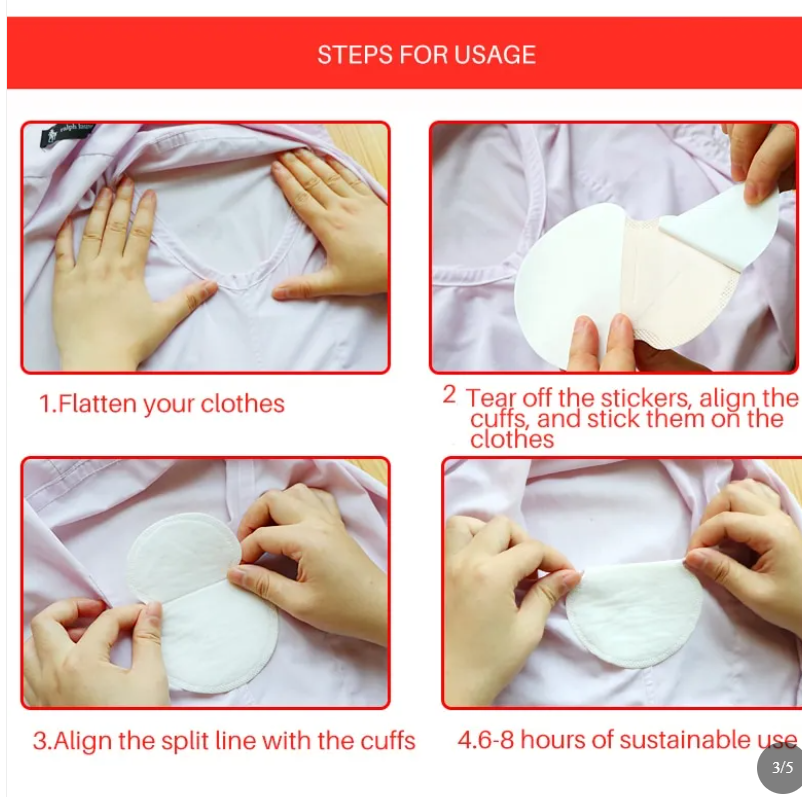 STEPS FOR USAGE

1.Flatten your clothes

2 Tear off the stickers, align the cuffs, and stick them on the clothes

3.Align the split line with the cuffs

4.6-8 hours of sustainable use

3/5